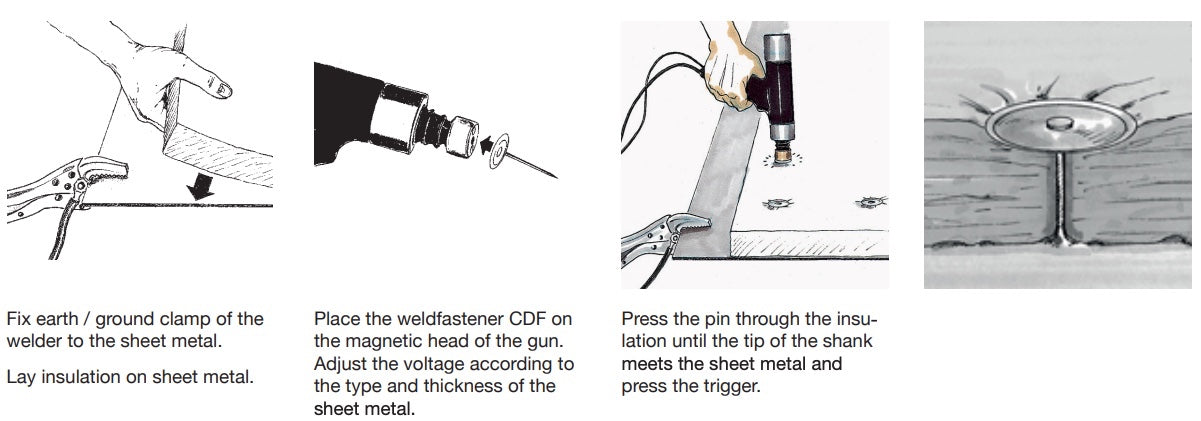 Fix earth / ground clamp of the welder to the sheet metal.

Lay insulation on sheet metal.

Place the weldfastener CDF on the magnetic head of the gun. Adjust the voltage according to the type and thickness of the sheet metal.

Press the pin through the insulation until the tip of the shank meets the sheet metal and press the trigger.